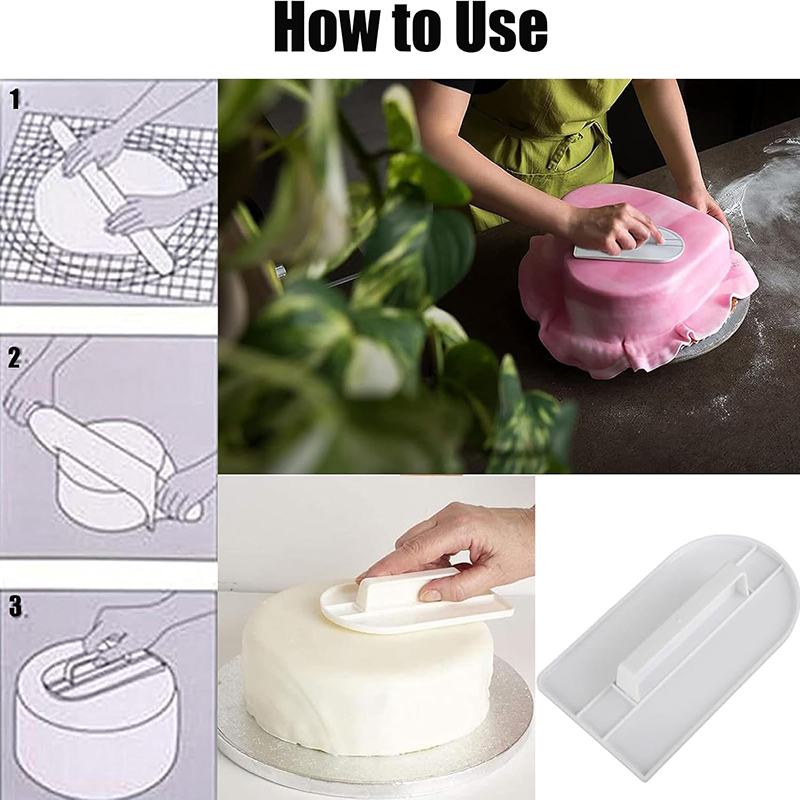 How to Use

1

2

3